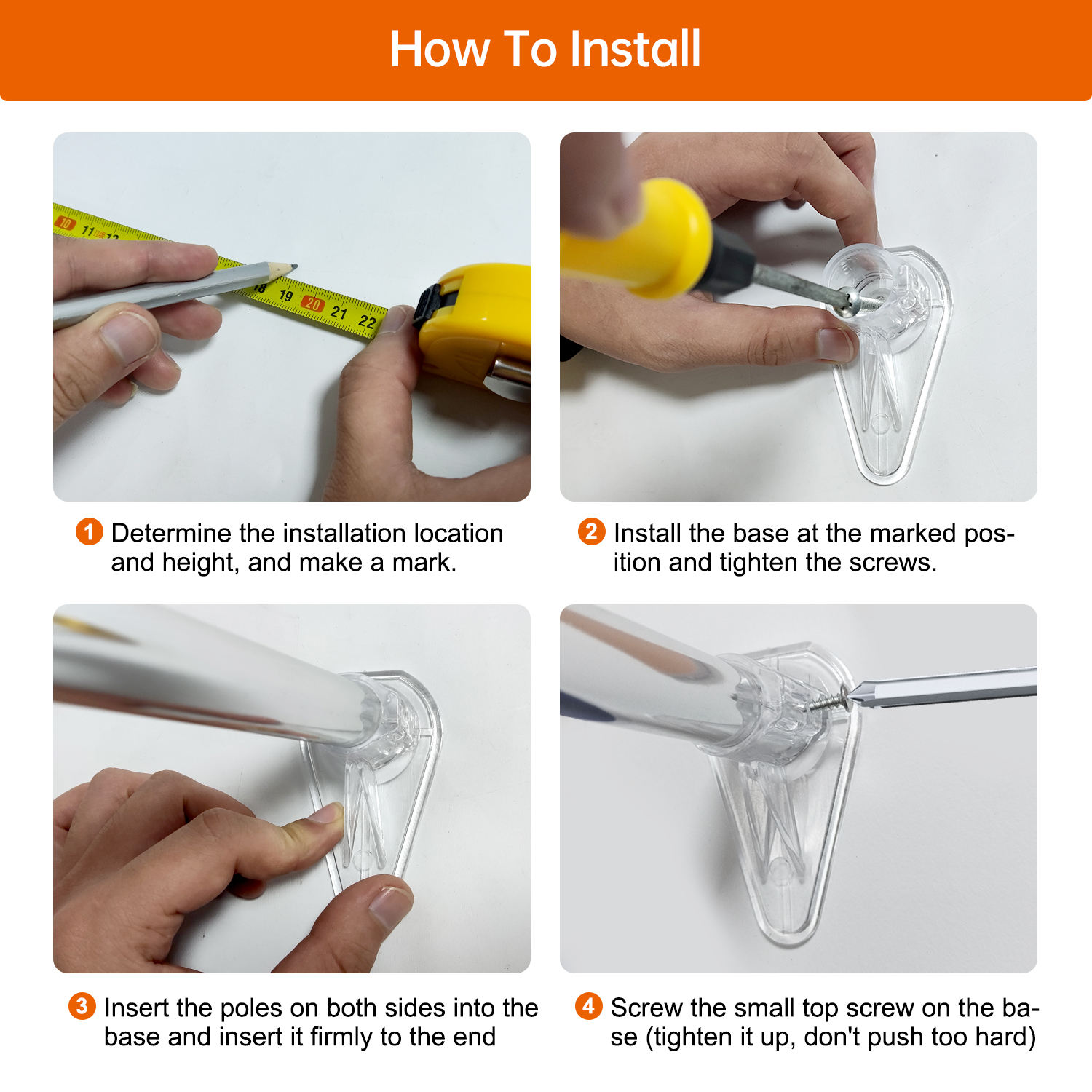 How To Install

10 11 12 18 19 20 21 22

1 Determine the installation location and height, and make a mark.

2 Install the base at the marked position and tighten the screws.

3 Insert the poles on both sides into the base and insert it firmly to the end

4 Screw the small top screw on the base (tighten it up, don't push too hard)