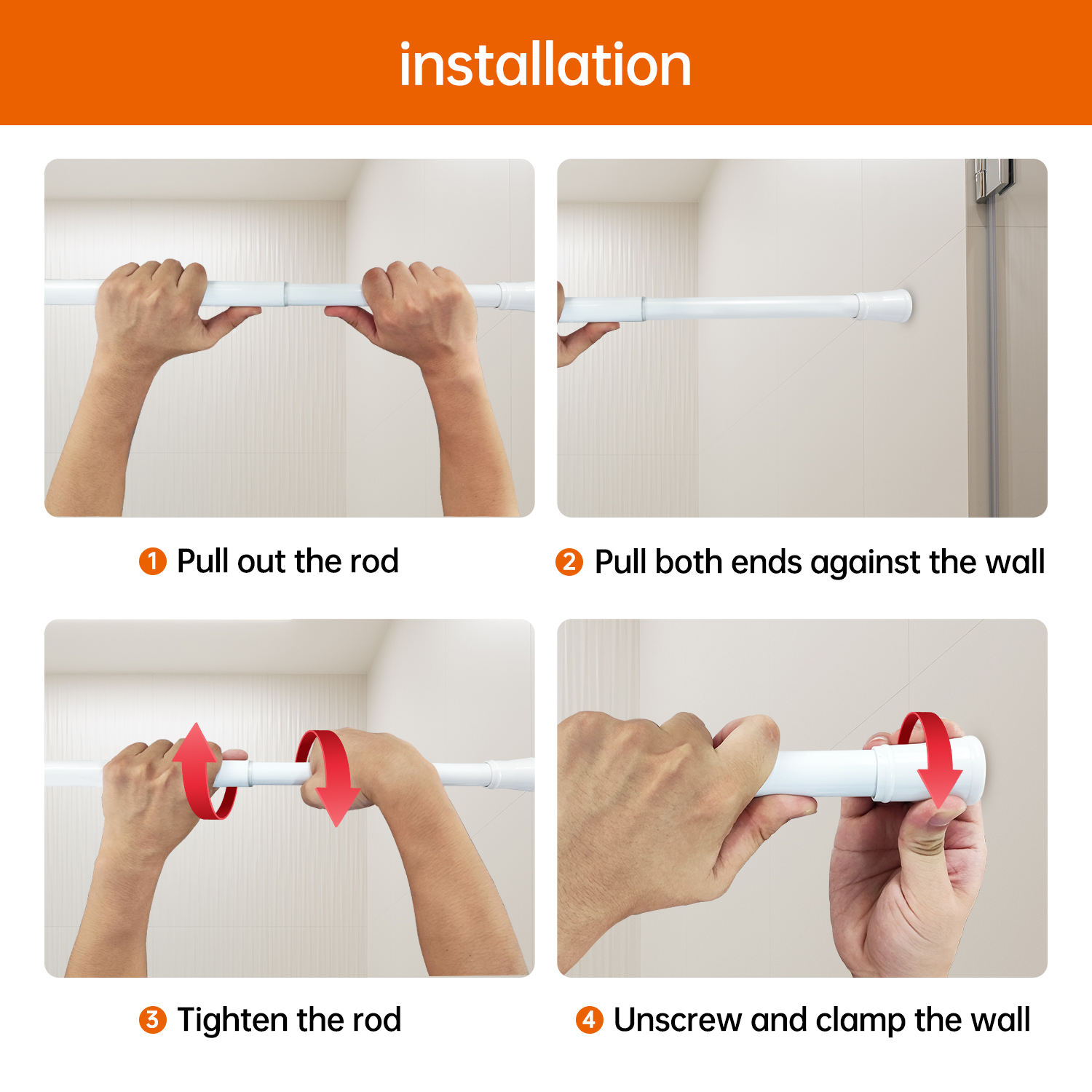 installation

1 Pull out the rod

2 Pull both ends against the wall

3 Tighten the rod

4 Unscrew and clamp the wall