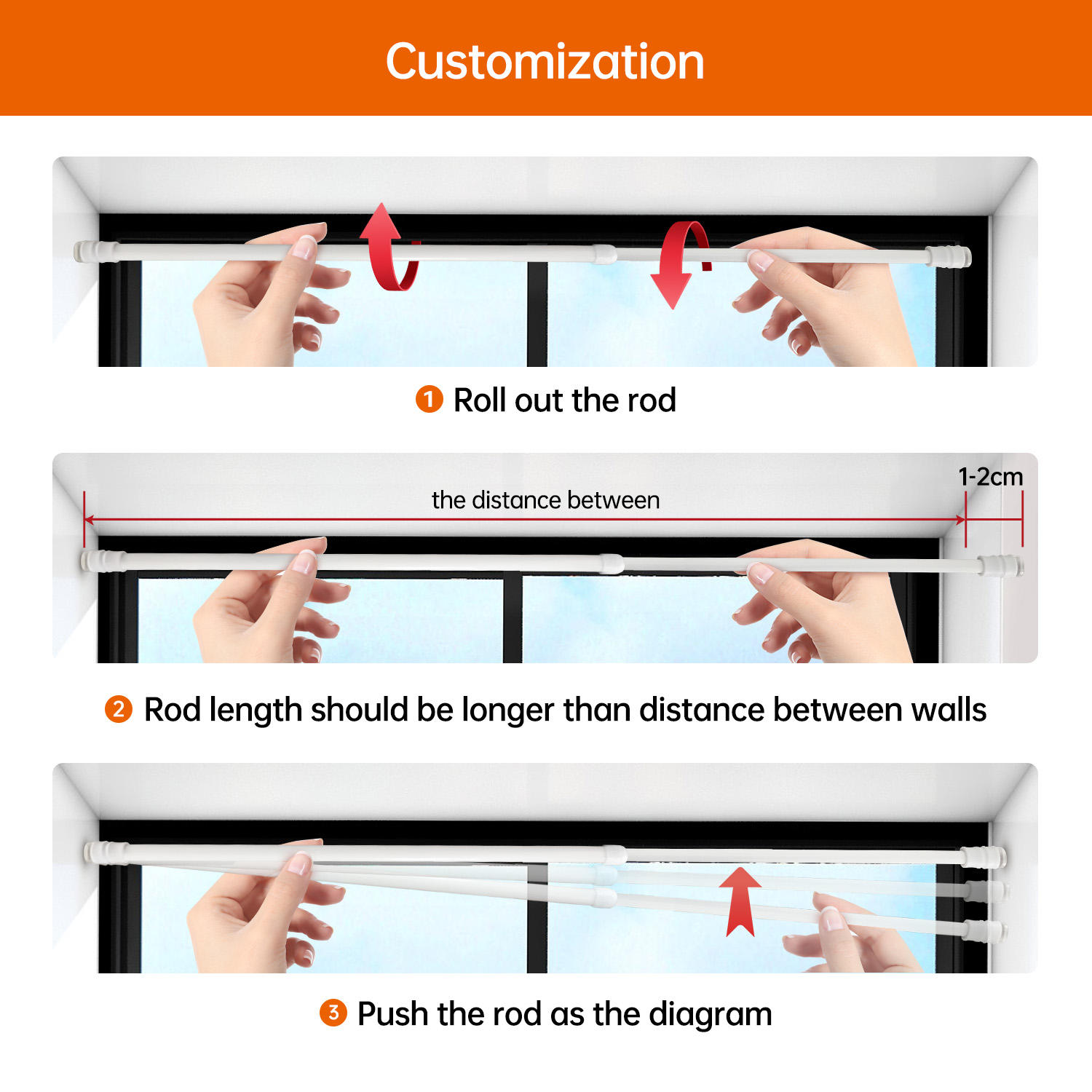 Customization

1 Roll out the rod

the distance between

1-2cm

2 Rod length should be longer than distance between walls

3 Push the rod as the diagram