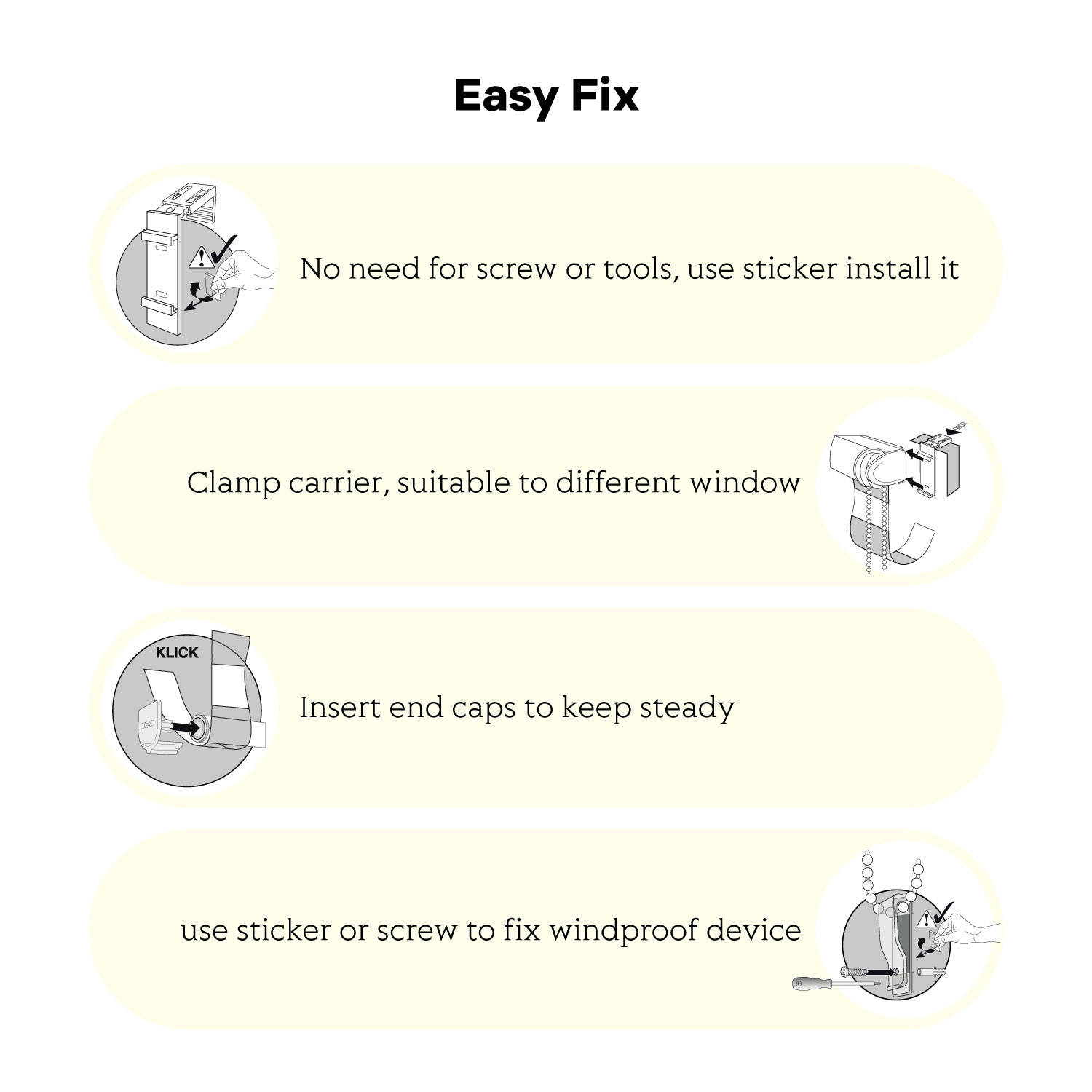 Easy Fix

No need for screw or tools, use sticker install it

Clamp carrier, suitable to different window

KLICK

Insert end caps to keep steady

use sticker or screw to fix windproof device