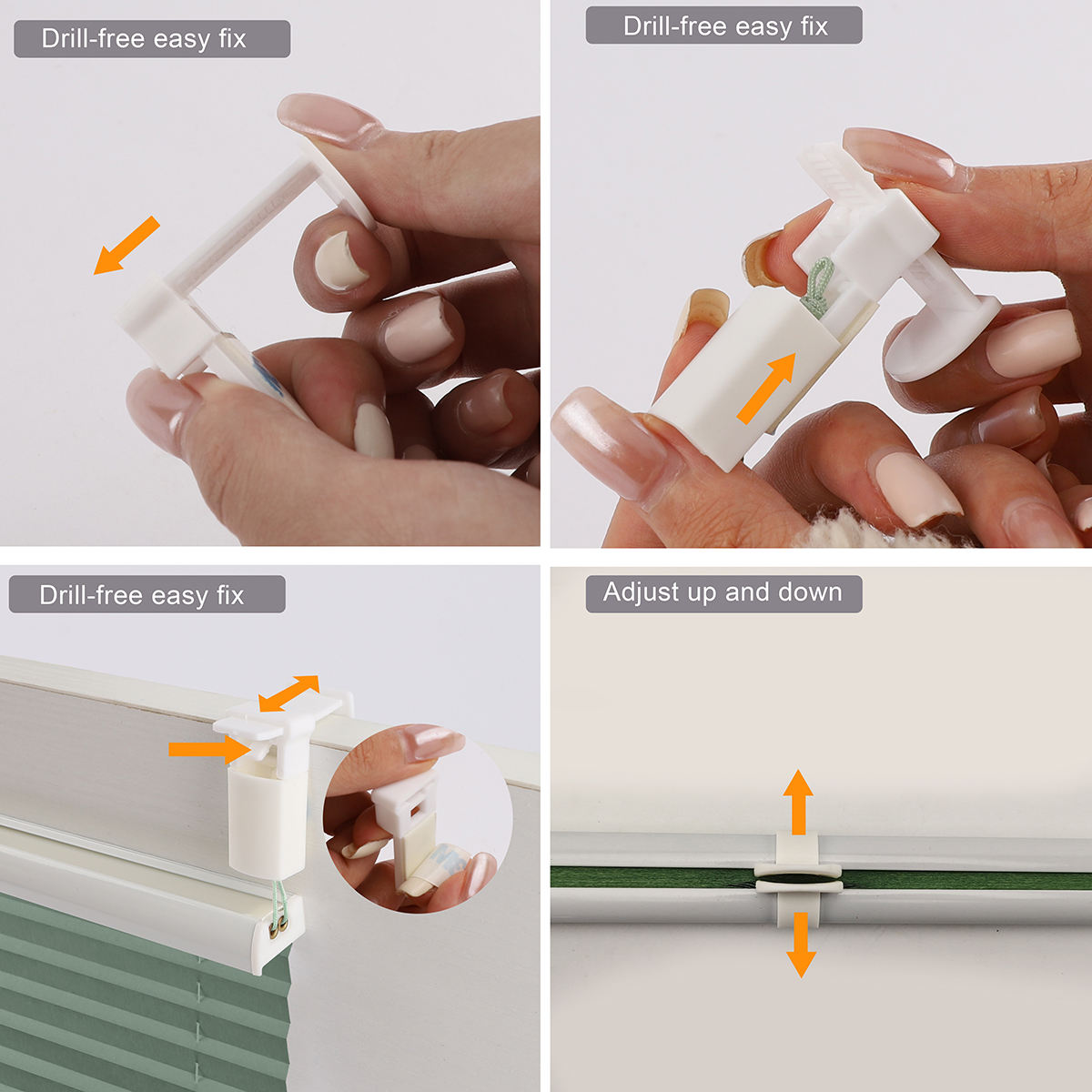 Drill-free easy fix

Drill-free easy fix

Drill-free easy fix

Adjust up and down